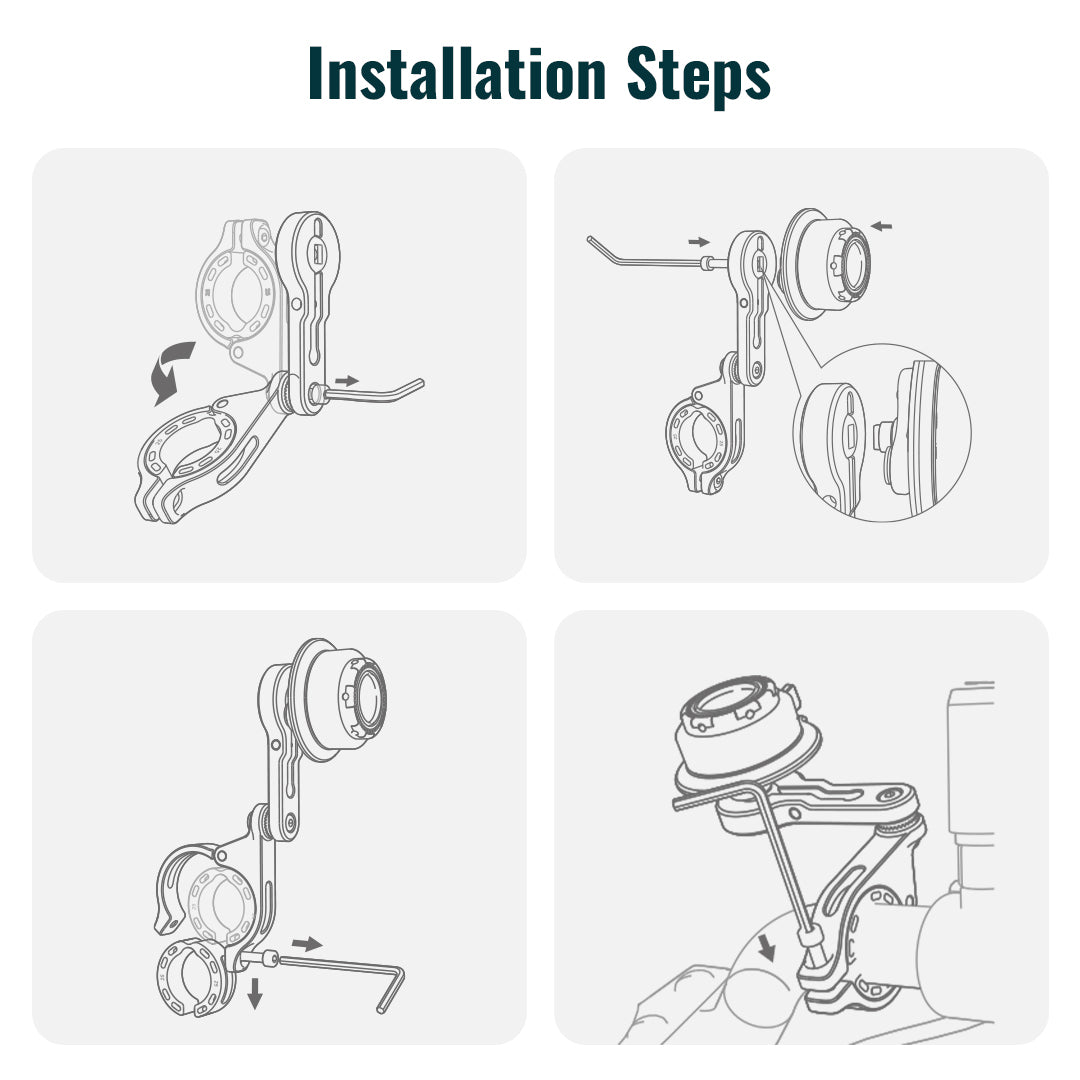 Installation Steps